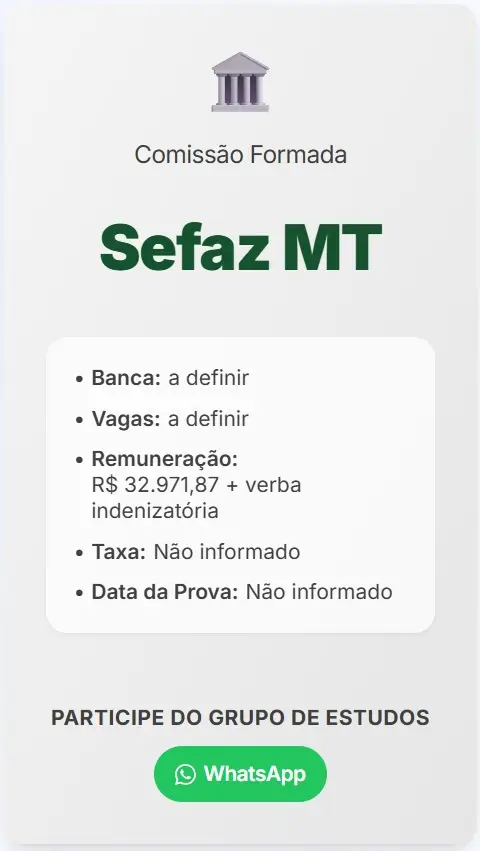 Comissão Formada

Sefaz MT

• Banca: a definir
• Vagas: a definir
• Remuneração: R$ 32.971,87 + verba indenizatória
• Taxa: Não informado
• Data da Prova: Não informado

PARTICIPE DO GRUPO DE ESTUDOS

WhatsApp