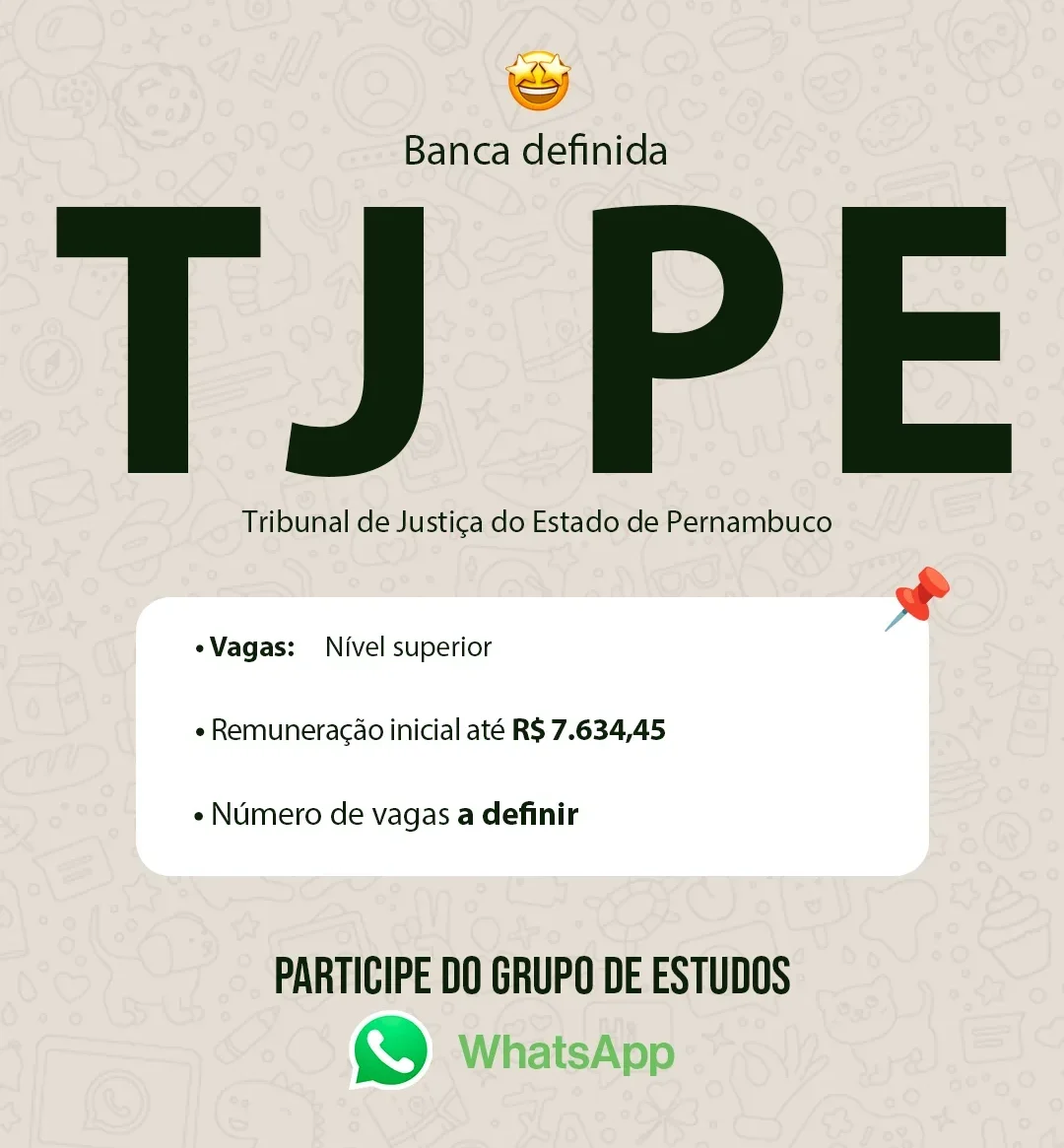 Banca definida

TJ PE

Tribunal de Justiça do Estado de Pernambuco

• Vagas: Nível superior

• Remuneração inicial até R$ 7.634,45

• Número de vagas a definir

PARTICIPE DO GRUPO DE ESTUDOS

WhatsApp